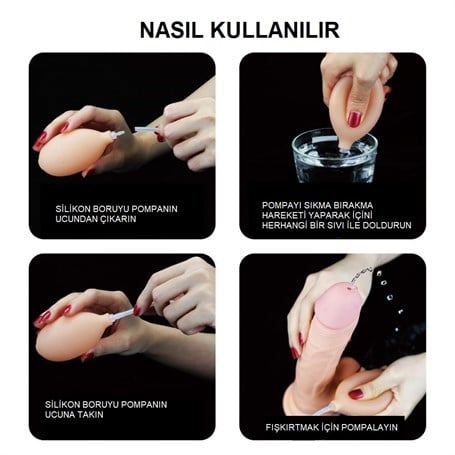 NASIL KULLANILIR

SİLİKON BORUYU POMPANIN UCUNDAN ÇIKARIN

POMPAYI SIKMA BIRAKMA HAREKETİ YAPARAK İÇİNİ HERHANGİ BİR SIVI İLE DOLDURUN

SİLİKON BORUYU POMPANIN UCUNA TAKIN

FIŞKIRTMAK İÇİN POMPALAYIN